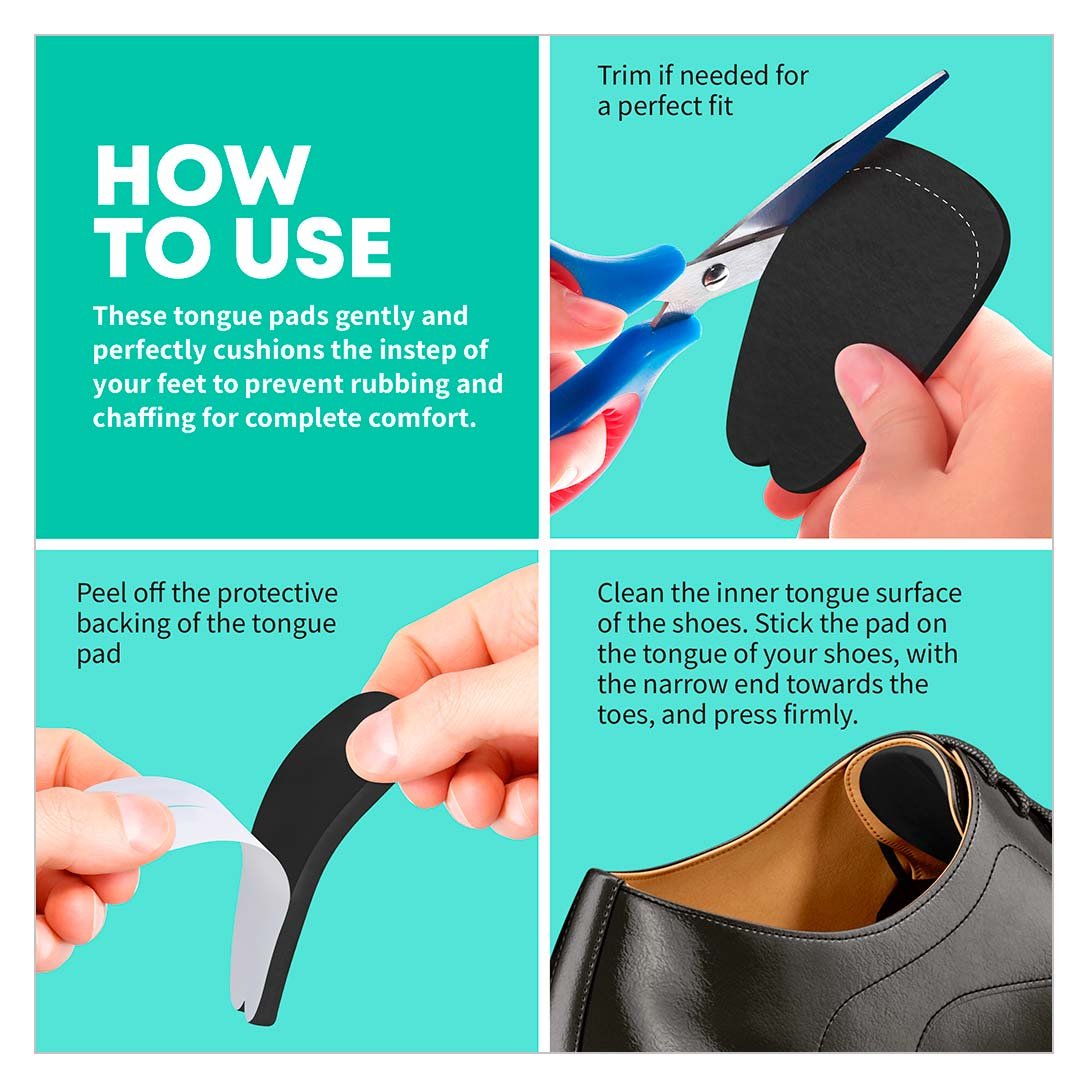 HOW TO USE

These tongue pads gently and perfectly cushions the instep of your feet to prevent rubbing and chaffing for complete comfort.

Trim if needed for a perfect fit

Peel off the protective backing of the tongue pad

Clean the inner tongue surface of the shoes. Stick the pad on the tongue of your shoes, with the narrow end towards the toes, and press firmly.