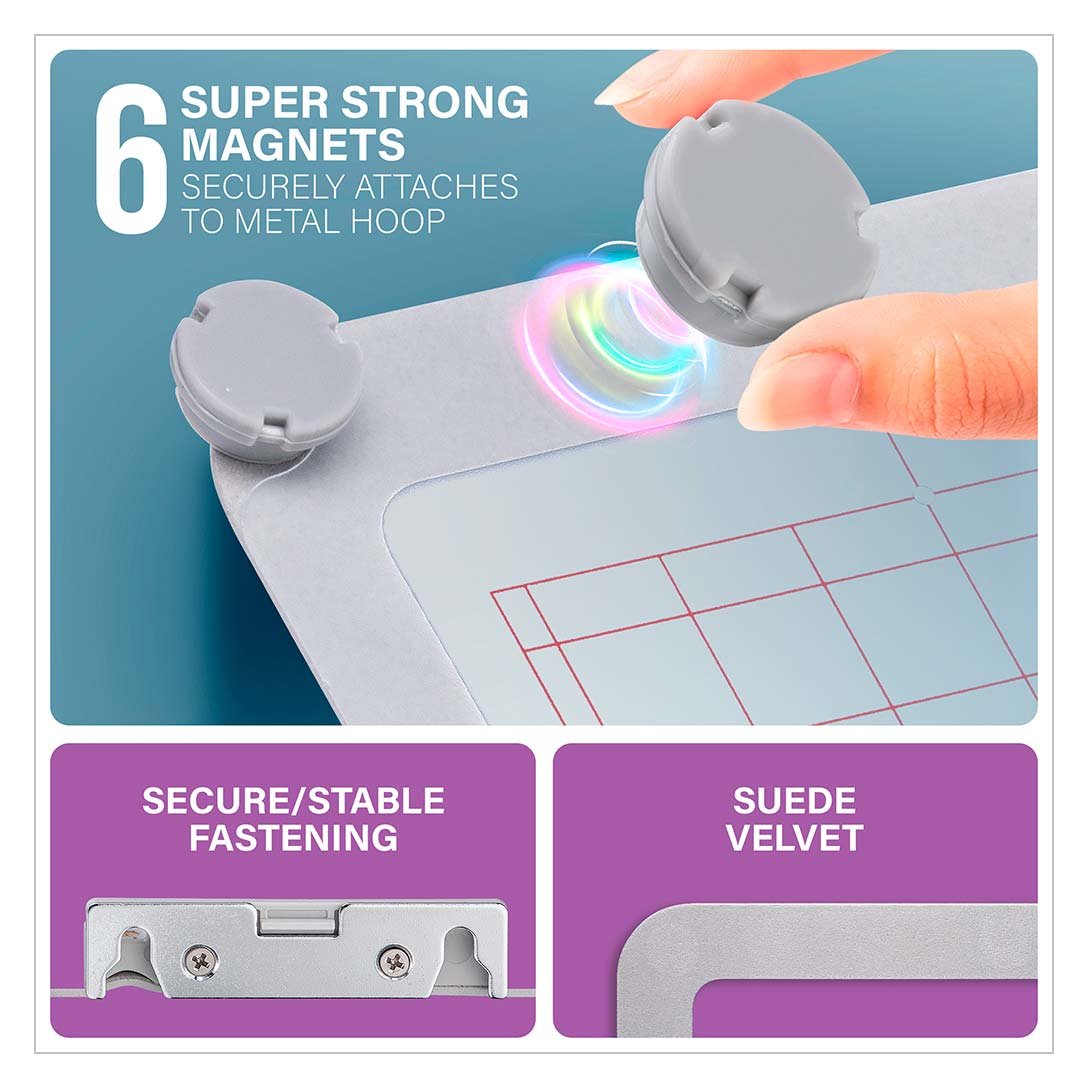 6 SUPER STRONG MAGNETS
SECURELY ATTACHES TO METAL HOOP

SECURE/STABLE FASTENING

SUEDE VELVET