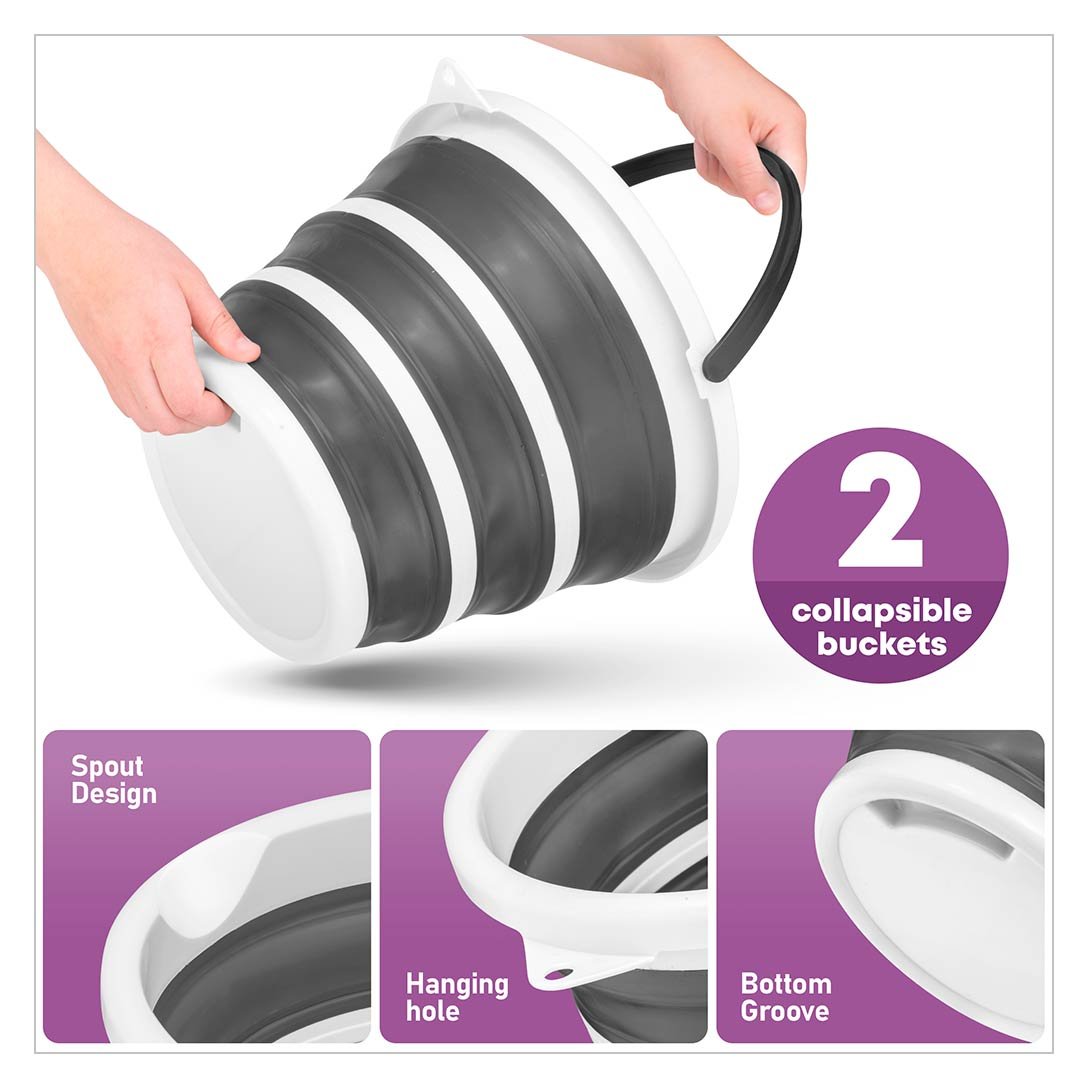 2
collapsible buckets

Spout Design

Hanging hole

Bottom Groove