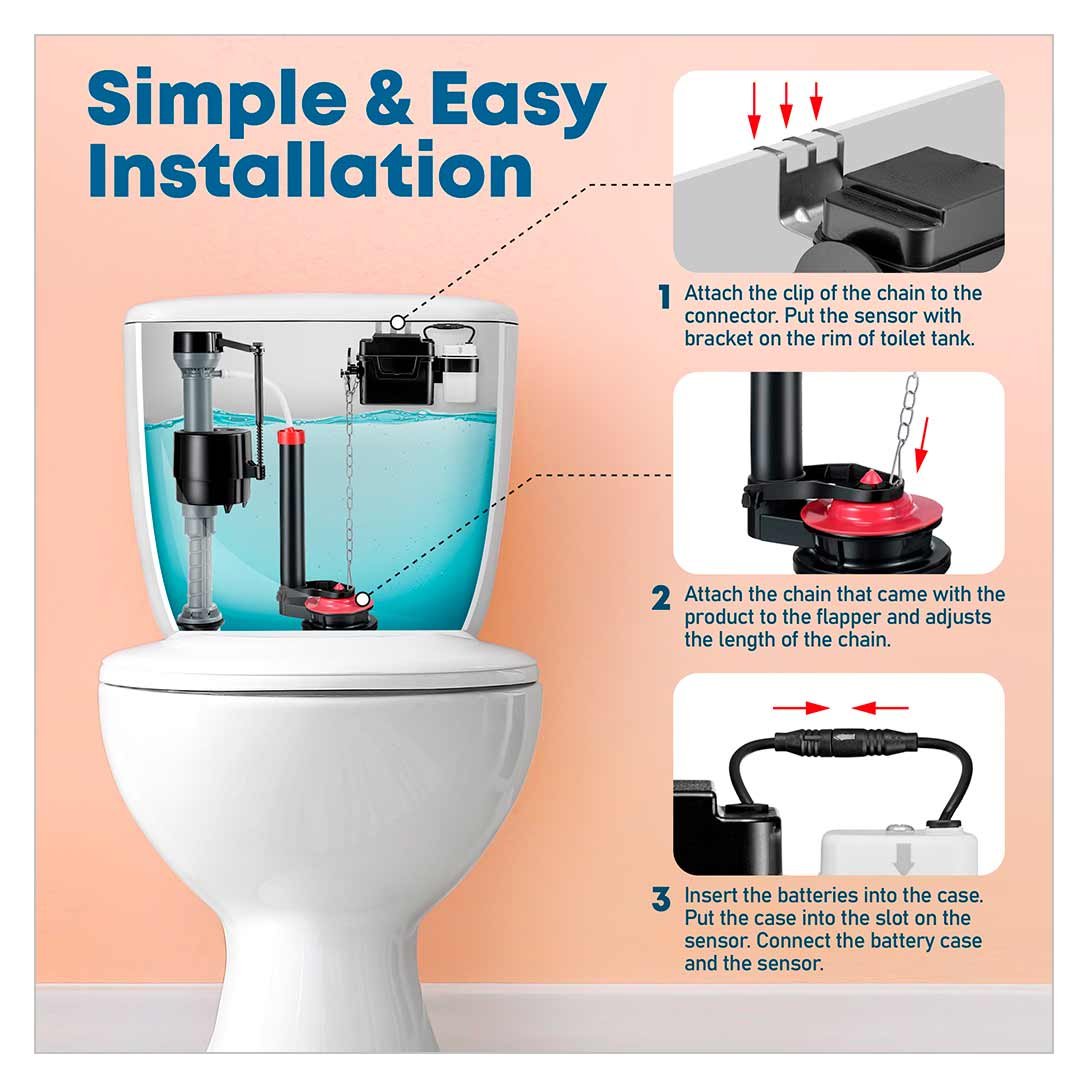 Simple & Easy Installation

1 Attach the clip of the chain to the connector. Put the sensor with bracket on the rim of toilet tank.

2 Attach the chain that came with the product to the flapper and adjusts the length of the chain.

3 Insert the batteries into the case. Put the case into the slot on the sensor. Connect the battery case and the sensor.